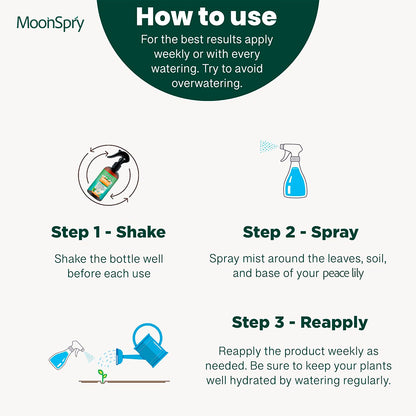 MoonSpry

How to use

For the best results apply weekly or with every watering. Try to avoid overwatering.

Step 1 - Shake

Shake the bottle well before each use

Step 2 - Spray

Spray mist around the leaves, soil, and base of your peace lily

Step 3 - Reapply

Reapply the product weekly as needed. Be sure to keep your plants well hydrated by watering regularly.