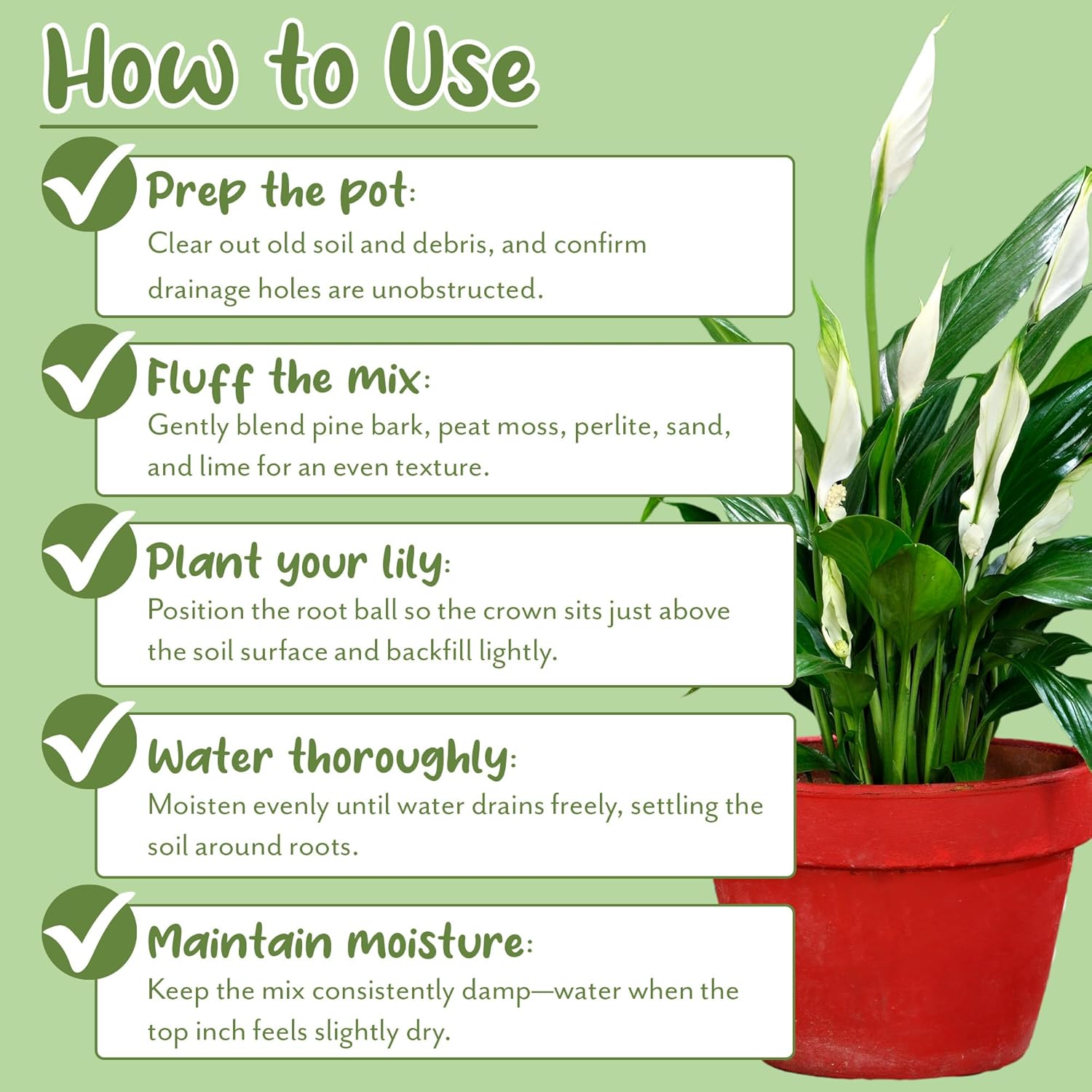 How to Use

Prep the pot:
Clear out old soil and debris, and confirm drainage holes are unobstructed.

Fluff the mix:
Gently blend pine bark, peat moss, perlite, sand, and lime for an even texture.

Plant your lily:
Position the root ball so the crown sits just above the soil surface and backfill lightly.

Water thoroughly:
Moisten evenly until water drains freely, settling the soil around roots.

Maintain moisture:
Keep the mix consistently damp—water when the top inch feels slightly dry.