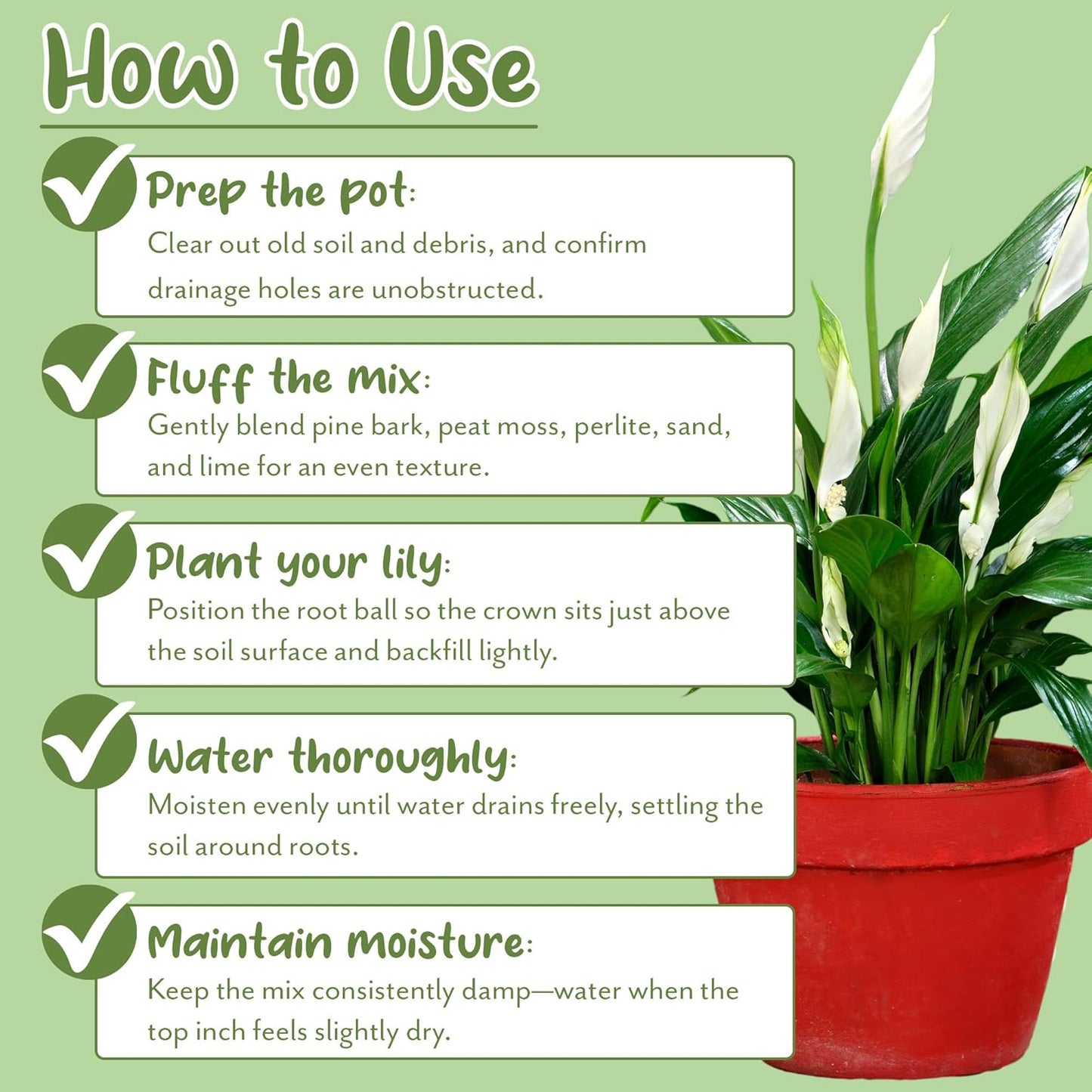 How to Use

Prep the pot:
Clear out old soil and debris, and confirm drainage holes are unobstructed.

Fluff the mix:
Gently blend pine bark, peat moss, perlite, sand, and lime for an even texture.

Plant your lily:
Position the root ball so the crown sits just above the soil surface and backfill lightly.

Water thoroughly:
Moisten evenly until water drains freely, settling the soil around roots.

Maintain moisture:
Keep the mix consistently damp—water when the top inch feels slightly dry.