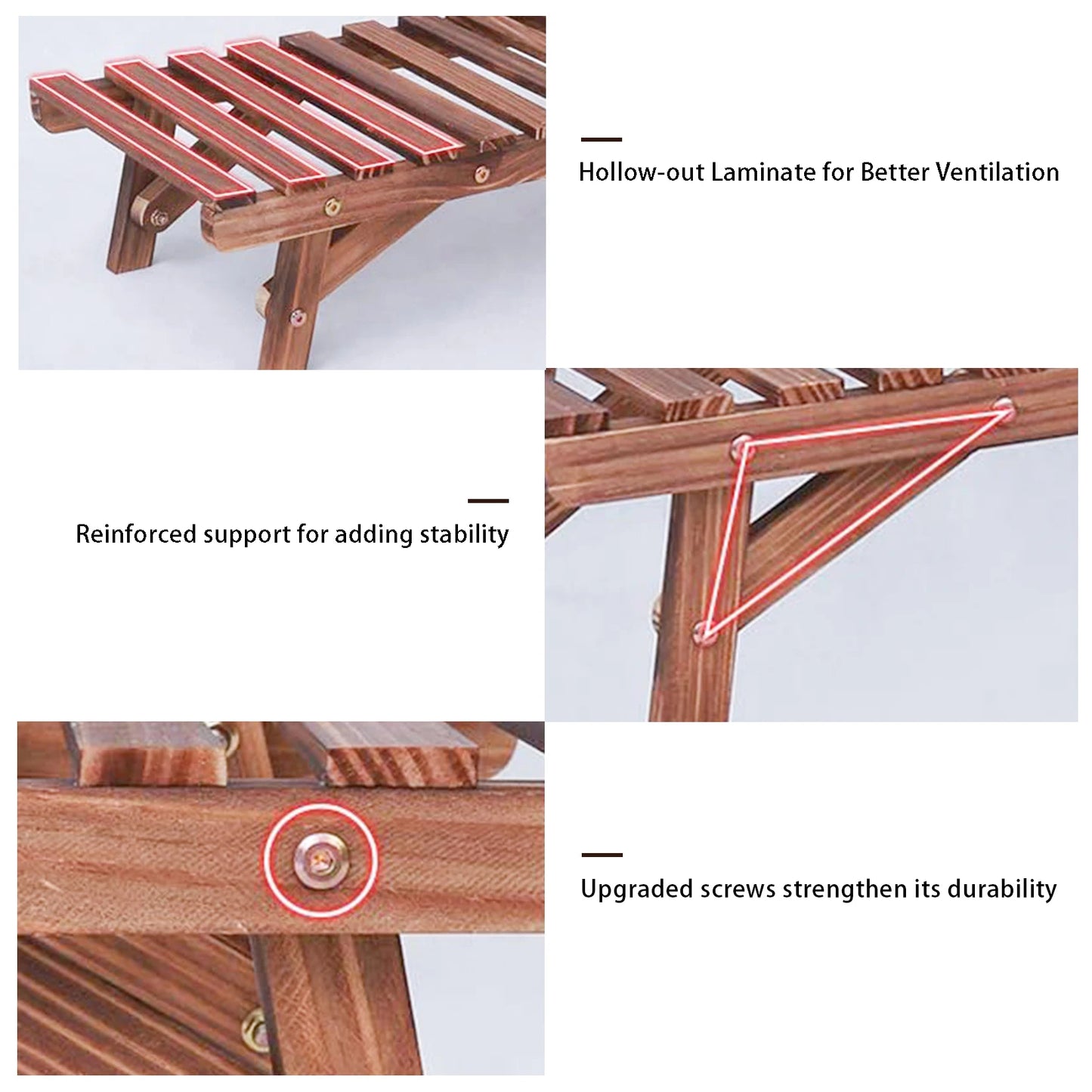 Hollow-out Laminate for Better Ventilation

Reinforced support for adding stability

Upgraded screws strengthen its durability